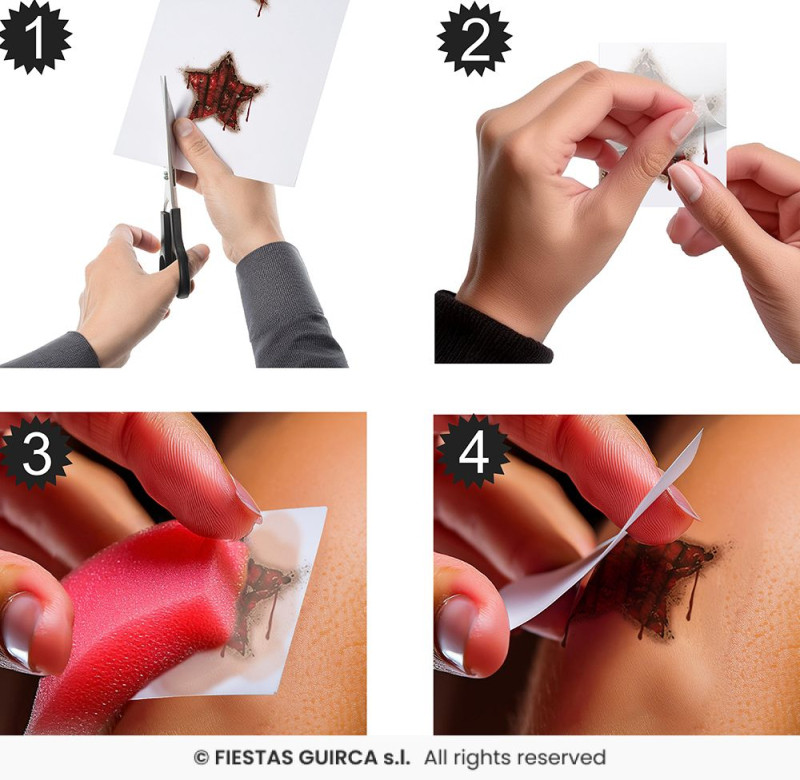 1

2

3

4

© FIESTAS GUIRCA s.l. All rights reserved